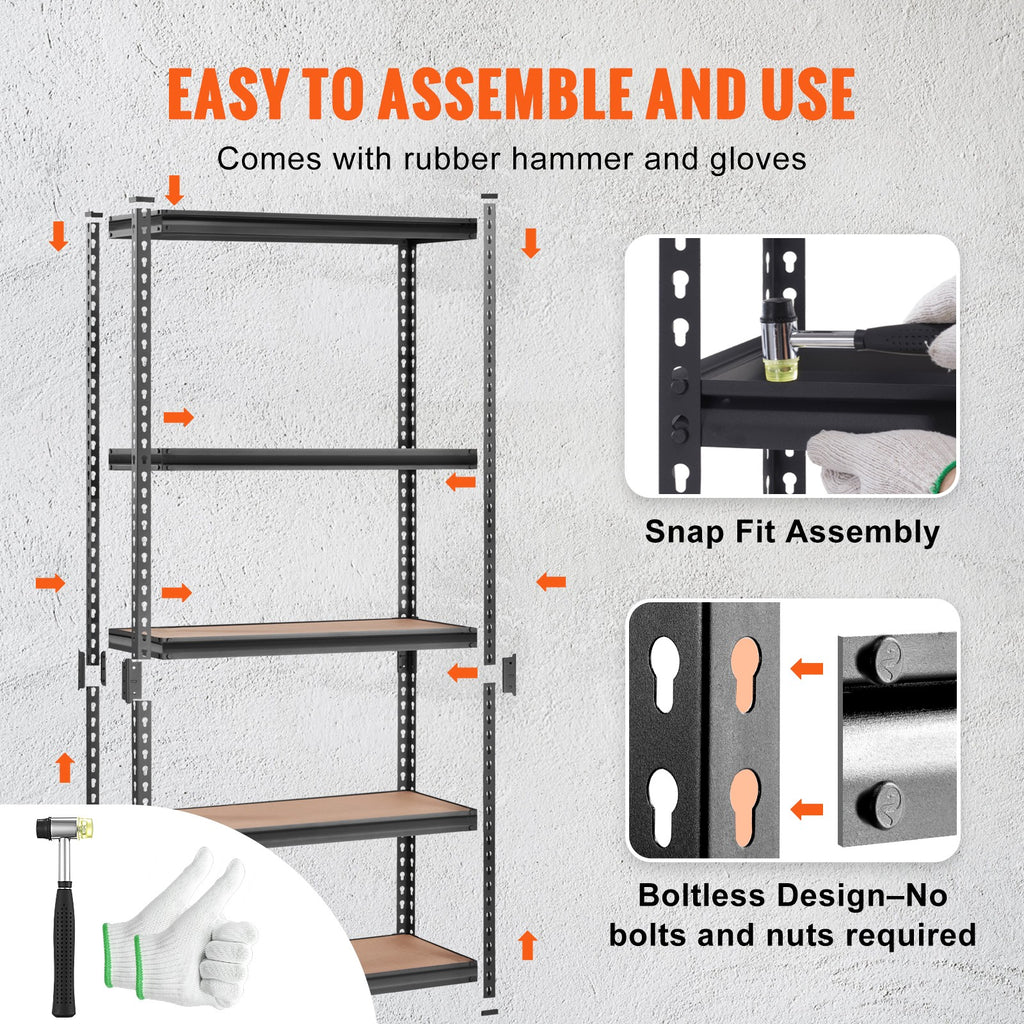 EASY TO ASSEMBLE AND USE

Comes with rubber hammer and gloves

Snap Fit Assembly

Boltless Design–No bolts and nuts required