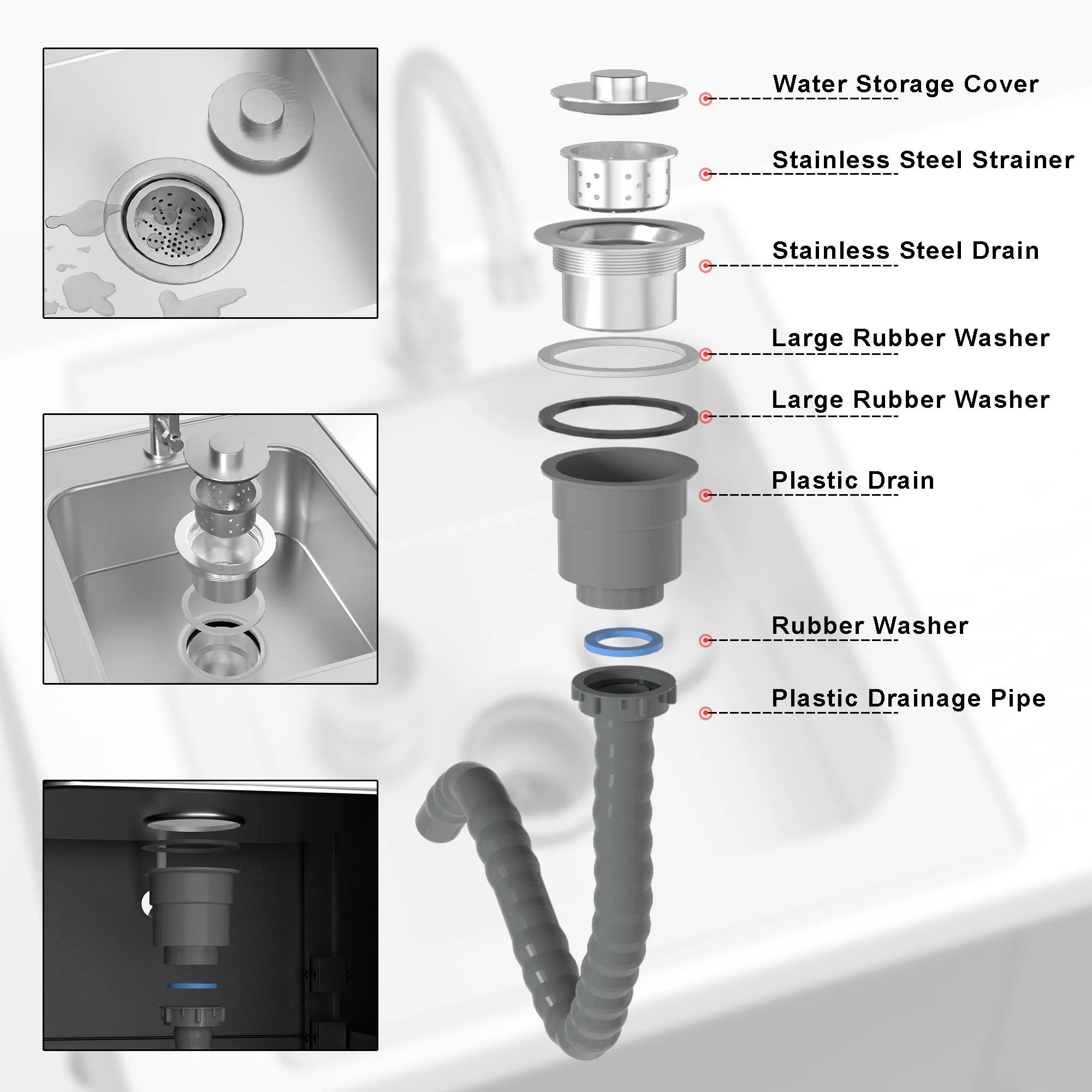 Water Storage Cover

Stainless Steel Strainer

Stainless Steel Drain

Large Rubber Washer

Large Rubber Washer

Plastic Drain

Rubber Washer

Plastic Drainage Pipe