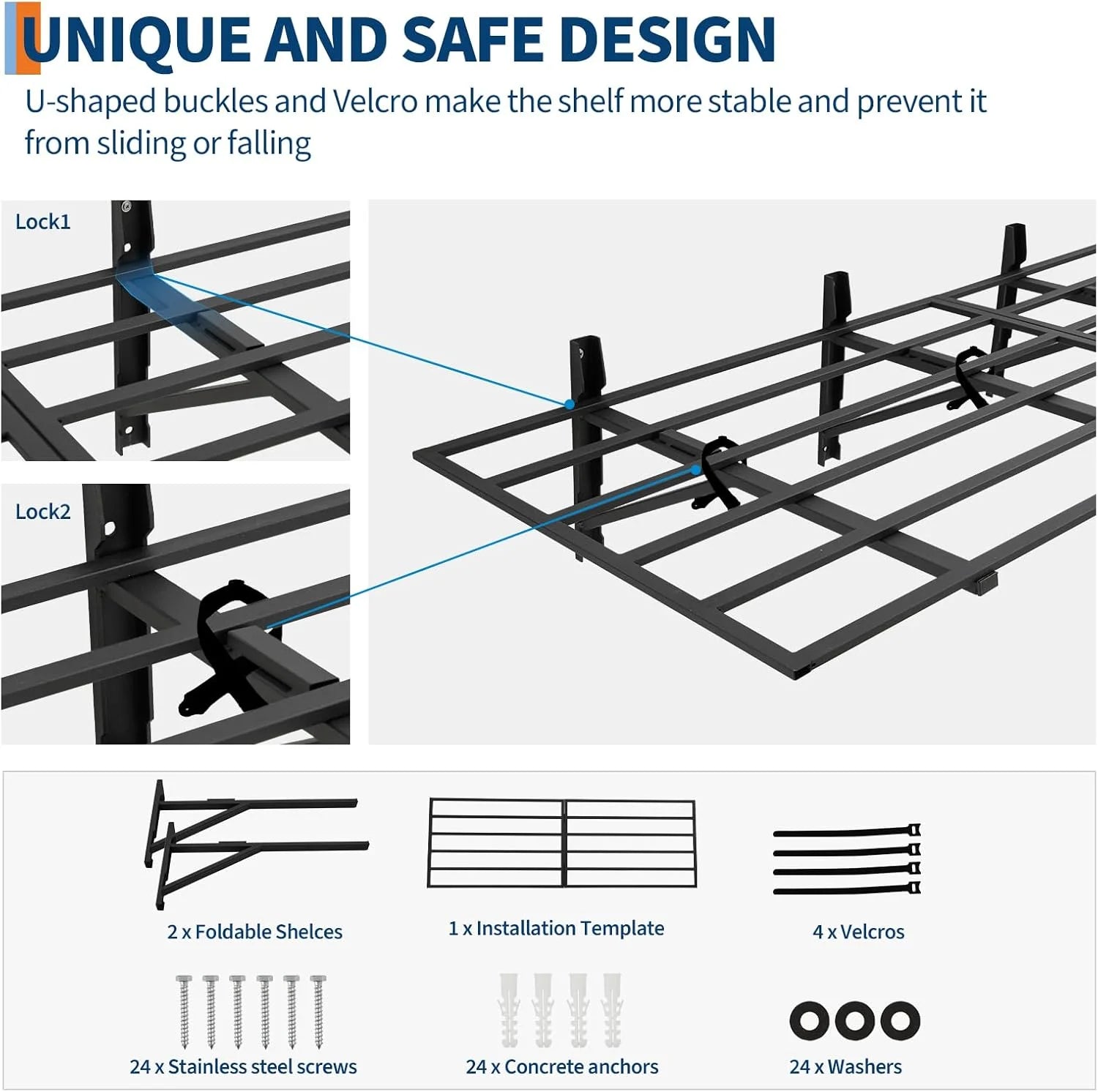 UNIQUE AND SAFE DESIGN

U-shaped buckles and Velcro make the shelf more stable and prevent it from sliding or falling

Lock1

Lock2

2 x Foldable Shelces

1 x Installation Template

4 x Velcros

24 x Stainless steel screws

24 x Concrete anchors

24 x Washers